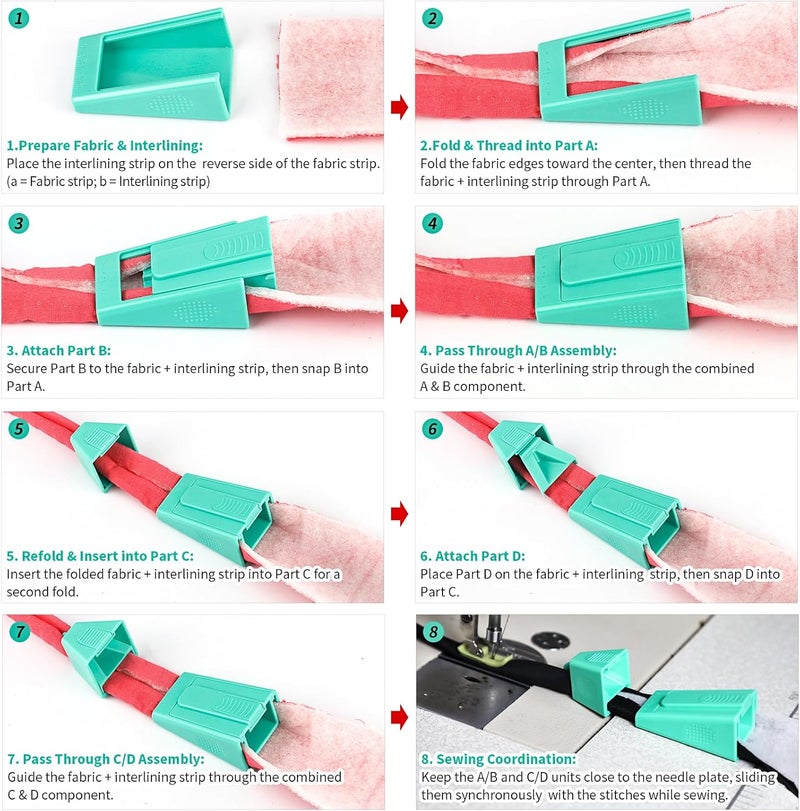 1

1.Prepare Fabric & Interlining:
Place the interlining strip on the reverse side of the fabric strip. (a = Fabric strip; b = Interlining strip)

2

2.Fold & Thread into Part A:
Fold the fabric edges toward the center, then thread the fabric + interlining strip through Part A.

3

3. Attach Part B:
Secure Part B to the fabric + interlining strip, then snap B into Part A.

4

4. Pass Through A/B Assembly:
Guide the fabric + interlining strip through the combined A & B component.

5

5. Refold & Insert into Part C:
Insert the folded fabric + interlining strip into Part C for a second fold.

6

6. Attach Part D:
Place Part D on the fabric + interlining strip, then snap D into Part C.

7

7. Pass Through C/D Assembly:
Guide the fabric + interlining strip through the combined C & D component.

8

8. Sewing Coordination:
Keep the A/B and C/D units close to the needle plate, sliding them synchronously with the stitches while sewing.